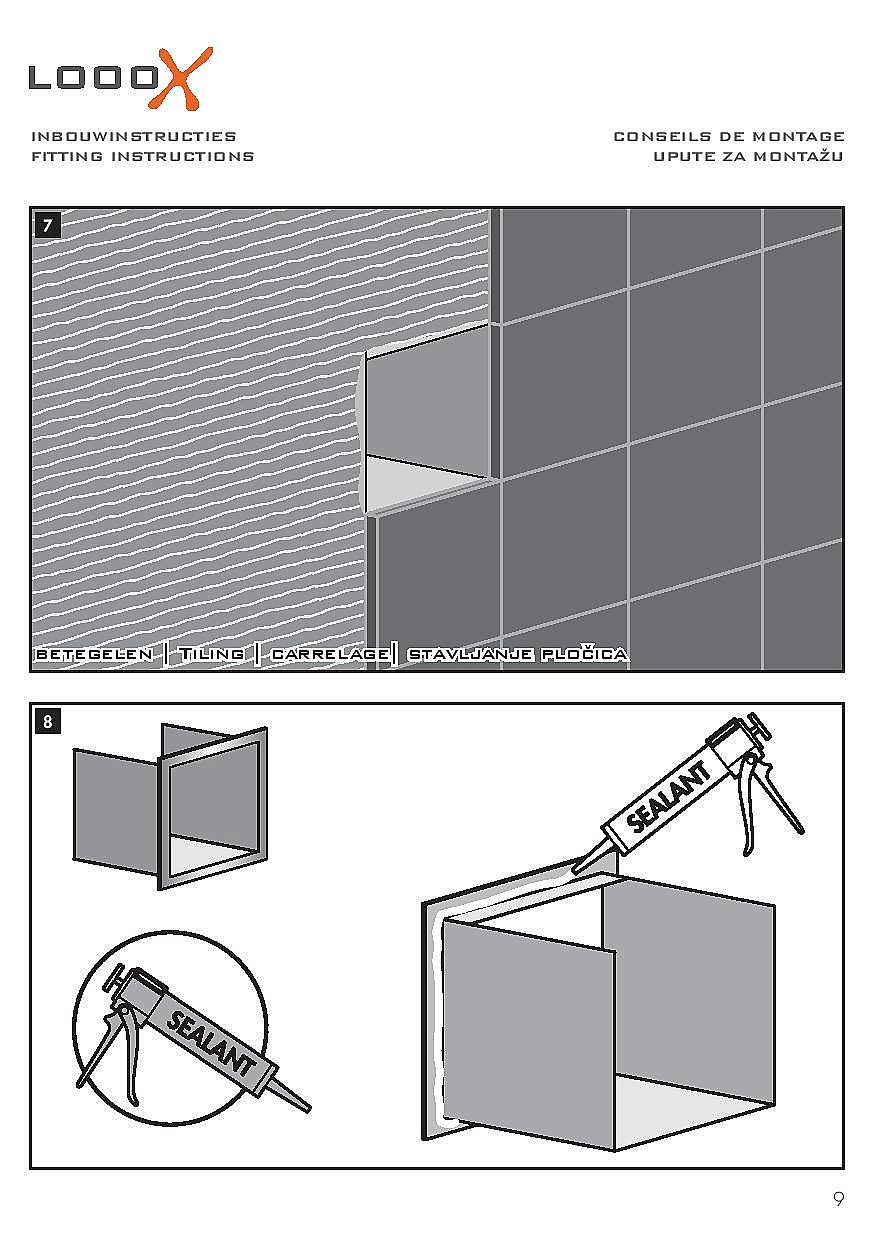 LOOOX

INBOUWINSTRUCTIES
FITTING INSTRUCTIONS

CONSEILS DE MONTAGE
UPUTE ZA MONTAŽU

7

BETEGELEN | TILING | CARRELAGE | STAVLJANJE PLOČICA

8

SEALANT

SEALANT

9